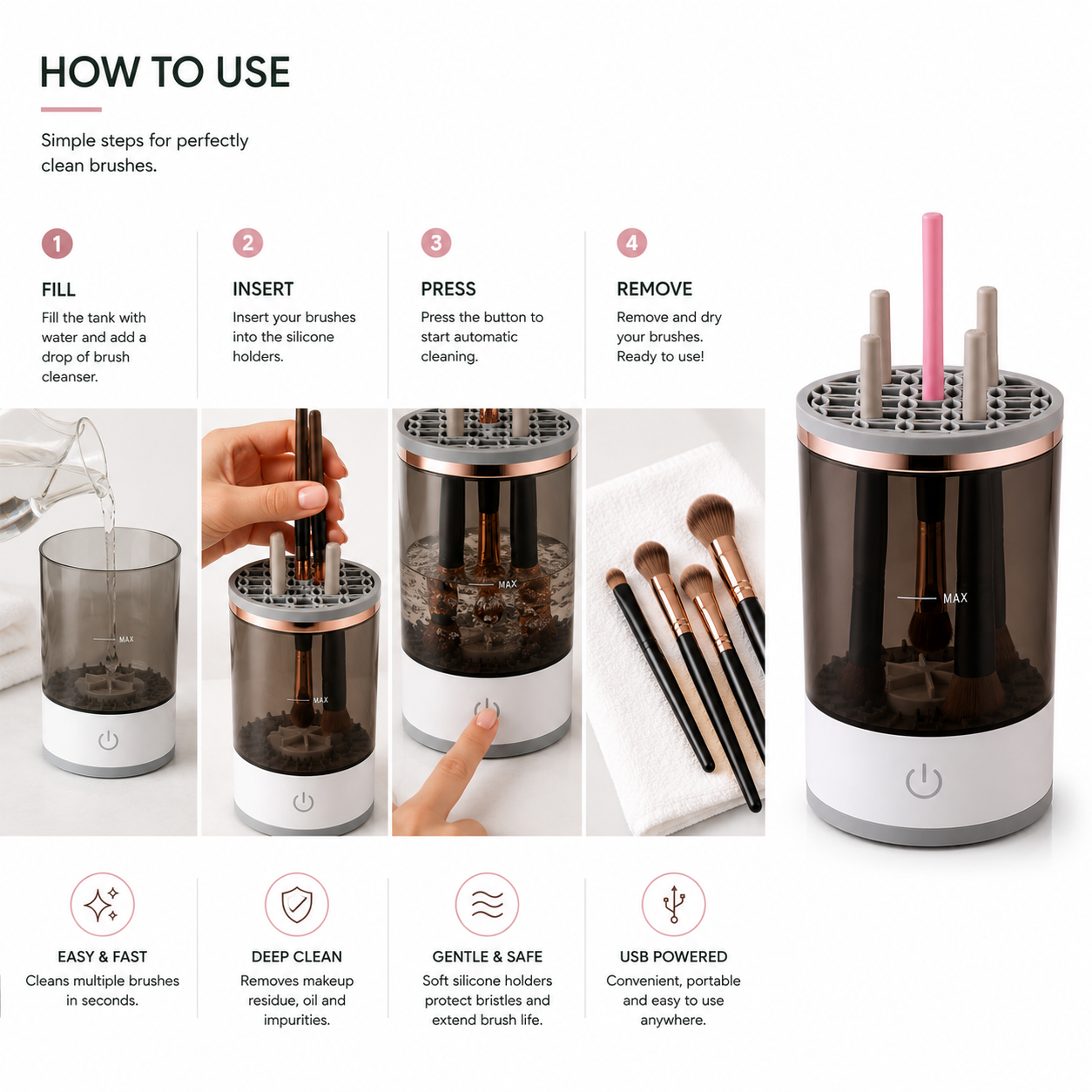 HOW TO USE

Simple steps for perfectly clean brushes.

1
FILL
Fill the tank with water and add a drop of brush cleanser.

2
INSERT
Insert your brushes into the silicone holders.

3
PRESS
Press the button to start automatic cleaning.

4
REMOVE
Remove and dry your brushes. Ready to use!

MAX

MAX

MAX

MAX

EASY & FAST
Cleans multiple brushes in seconds.

DEEP CLEAN
Removes makeup residue, oil and impurities.

GENTLE & SAFE
Soft silicone holders protect bristles and extend brush life.

USB POWERED
Convenient, portable and easy to use anywhere.